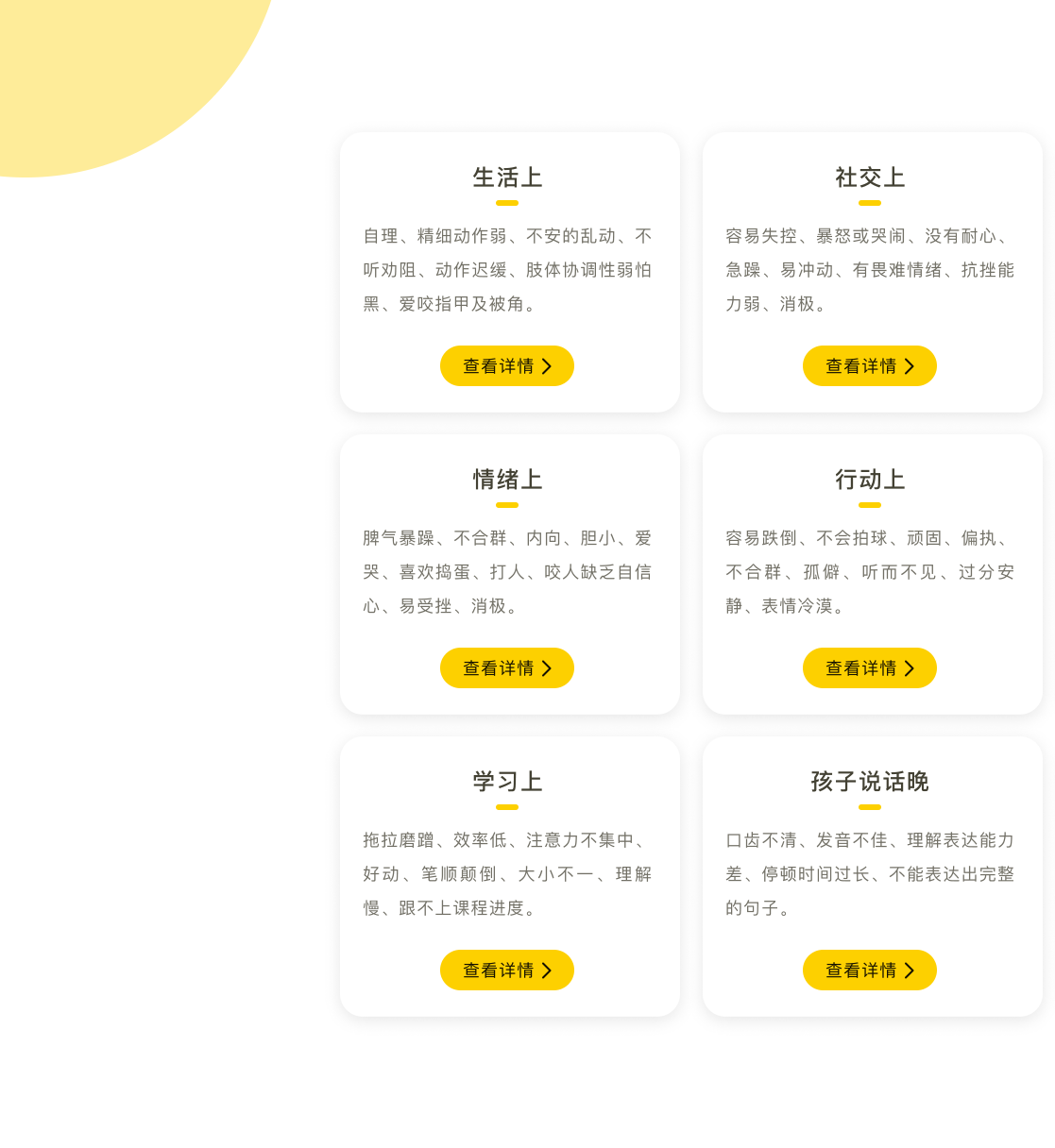 生活上

自理、精细动作弱、不安的乱动、不听劝阻、动作迟缓、肢体协调性弱怕黑、爱咬指甲及被角。

查看详情

社交上

容易失控、暴怒或哭闹、没有耐心、急躁、易冲动、有畏难情绪、抗挫能力弱、消极。

查看详情

情绪上

脾气暴躁、不合群、内向、胆小、爱哭、喜欢捣蛋、打人、咬人缺乏自信心、易受挫、消极。

查看详情

行动上

容易跌倒、不会拍球、顽固、偏执、不合群、孤僻、听而不见、过分安静、表情冷漠。

查看详情

学习上

拖拉磨蹭、效率低、注意力不集中、好动、笔顺颠倒、大小不一、理解慢、跟不上课程进度。

查看详情

孩子说话晚

口齿不清、发音不佳、理解表达能力差、停顿时间过长、不能表达出完整的句子。

查看详情